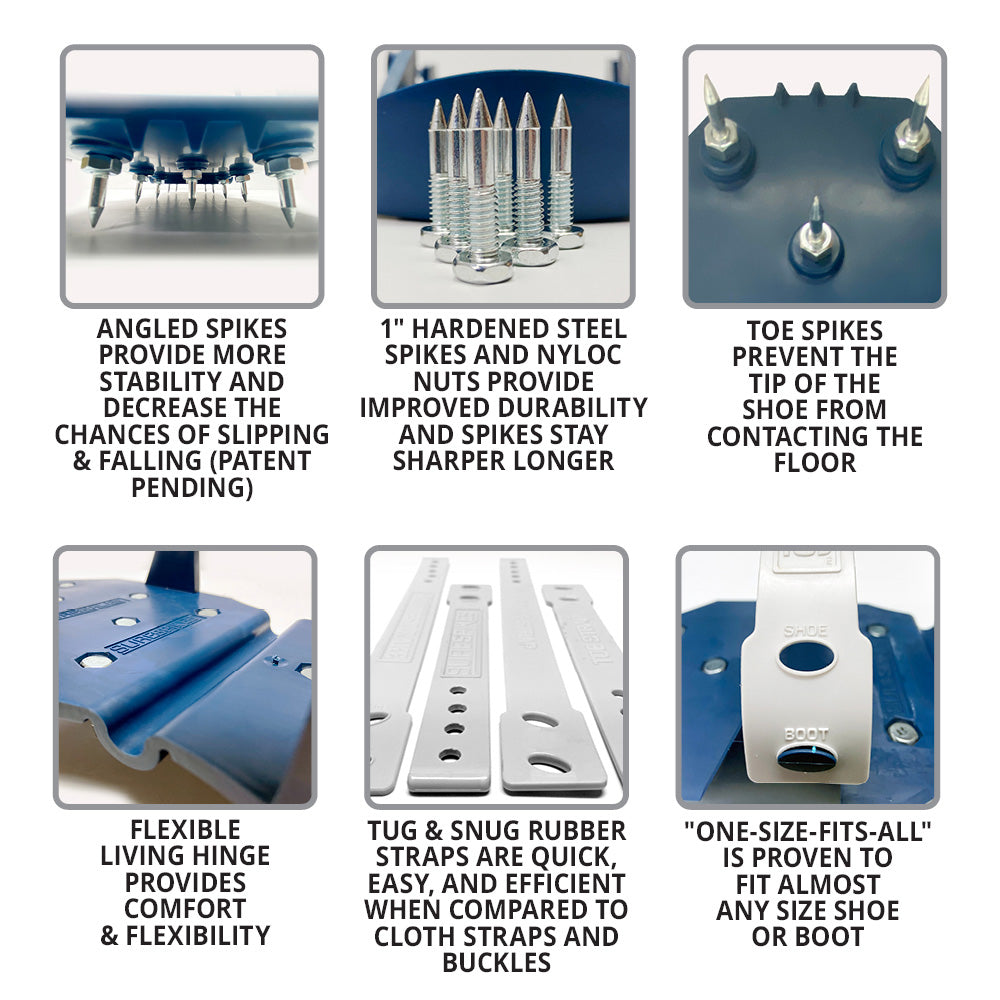 ANGLED SPIKES PROVIDE MORE STABILITY AND DECREASE THE CHANCES OF SLIPPING & FALLING (PATENT PENDING)

1" HARDENED STEEL SPIKES AND NYLOC NUTS PROVIDE IMPROVED DURABILITY AND SPIKES STAY SHARPER LONGER

TOE SPIKES PREVENT THE TIP OF THE SHOE FROM CONTACTING THE FLOOR

FLEXIBLE LIVING HINGE PROVIDES COMFORT & FLEXIBILITY

TUG & SNUG RUBBER STRAPS ARE QUICK, EASY, AND EFFICIENT WHEN COMPARED TO CLOTH STRAPS AND BUCKLES

SHOE

BOOT

"ONE-SIZE-FITS-ALL" IS PROVEN TO FIT ALMOST ANY SIZE SHOE OR BOOT