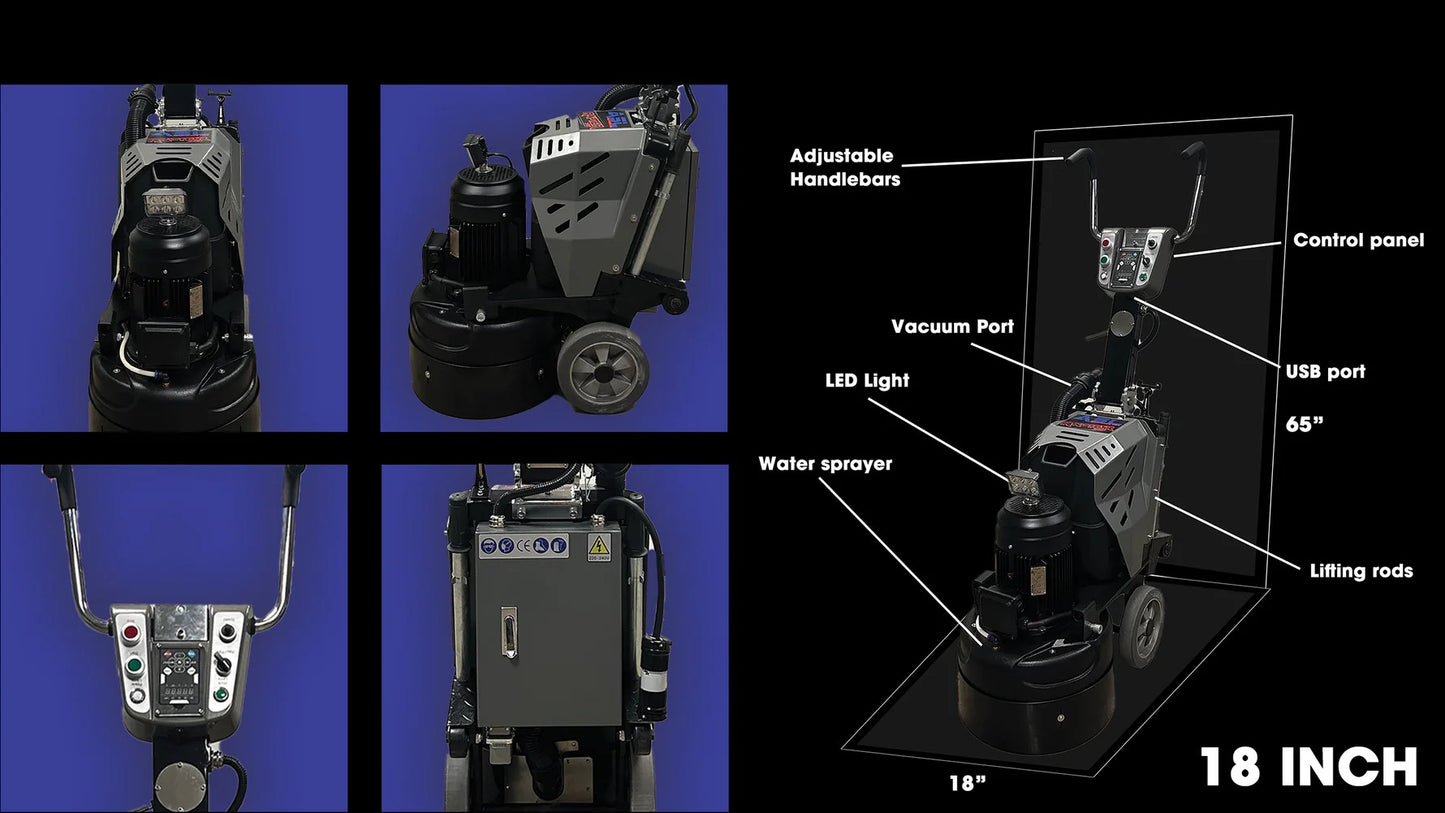 Adjustable Handlebars

Control panel

Vacuum Port

USB port

LED Light

65”

Water sprayer

Lifting rods

18”

18 INCH